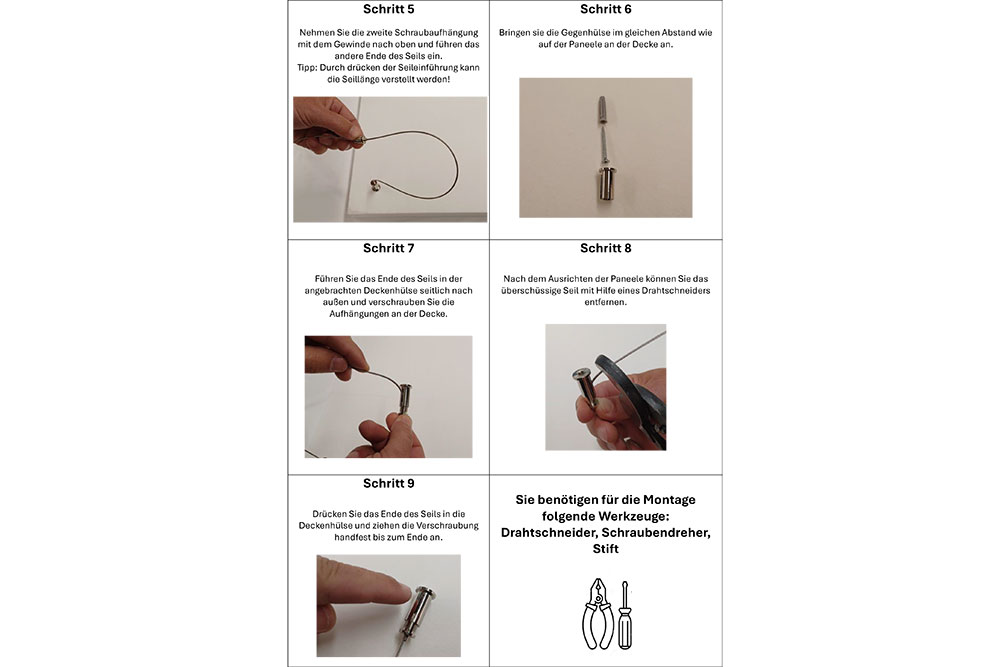 Schritt 5

Nehmen Sie die zweite Schraubaufhängung mit dem Gewinde nach oben und führen das andere Ende des Seils ein.
Tipp: Durch drücken der Seileinführung kann die Seillänge verstellt werden!

Schritt 6

Bringen sie die Gegenhülse im gleichen Abstand wie auf der Paneele an der Decke an.

Schritt 7

Führen Sie das Ende des Seils in der angebrachten Deckenhülse seitlich nach außen und verschrauben Sie die Aufhängungen an der Decke.

Schritt 8

Nach dem Ausrichten der Paneele können Sie das überschüssige Seil mit Hilfe eines Drahtschneiders entfernen.

Schritt 9

Drücken Sie das Ende des Seils in die Deckenhülse und ziehen die Verschraubung handfest bis zum Ende an.

Sie benötigen für die Montage folgende Werkzeuge: Drahtschneider, Schraubendreher, Stift