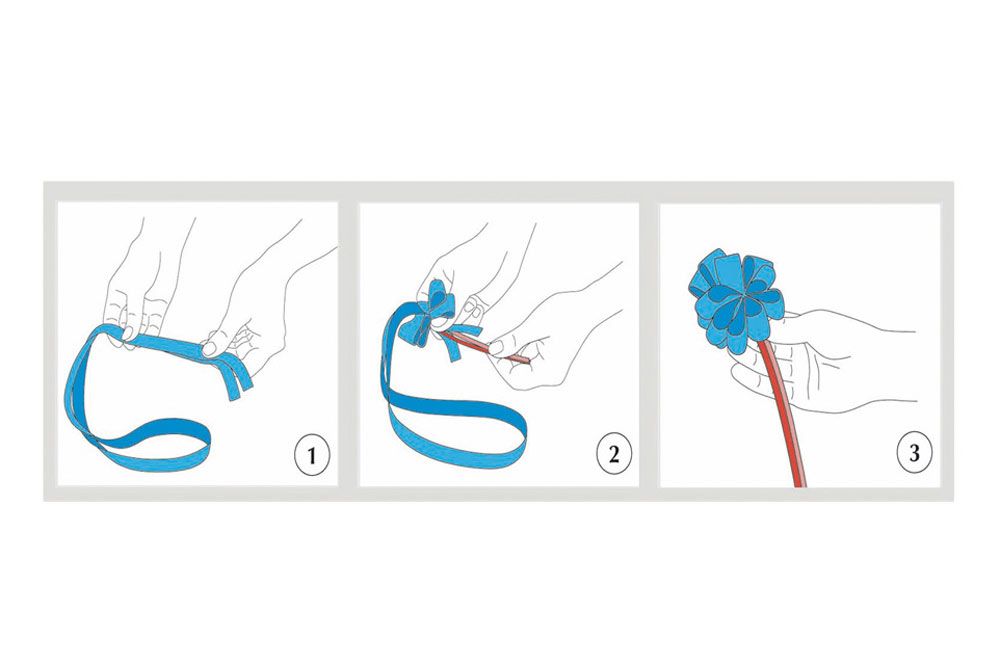 1

2

3